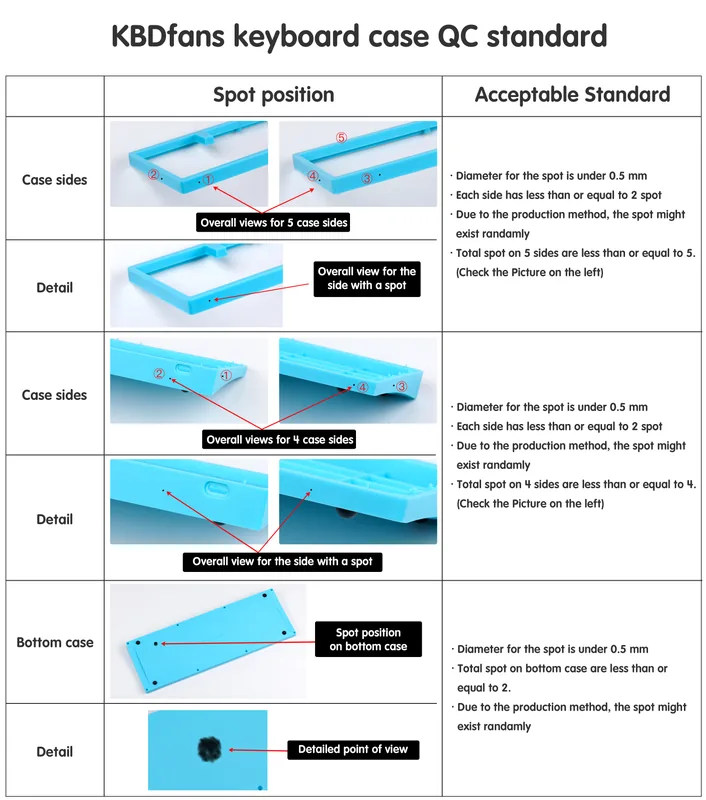 KBDfans keyboard case QC standard

| | Spot position | Acceptable Standard |
|---|---|---|
| Case sides | ② ① ⑤ ④ ③ Overall views for 5 case sides | · Diameter for the spot is under 0.5 mm · Each side has less than or equal to 2 spot · Due to the production method, the spot might exist randamly · Total spot on 5 sides are less than or equal to 5. (Check the Picture on the left) |
| Detail | Overall view for the side with a spot | |
| Case sides | ② ① ④ ③ Overall views for 4 case sides | · Diameter for the spot is under 0.5 mm · Each side has less than or equal to 2 spot · Due to the production method, the spot might exist randamly · Total spot on 4 sides are less than or equal to 4. (Check the Picture on the left) |
| Detail | Overall view for the side with a spot | |
| Bottom case | Spot position on bottom case | · Diameter for the spot is under 0.5 mm · Total spot on bottom case are less than or equal to 2. · Due to the production method, the spot might exist randamly |
| Detail | Detailed point of view | |